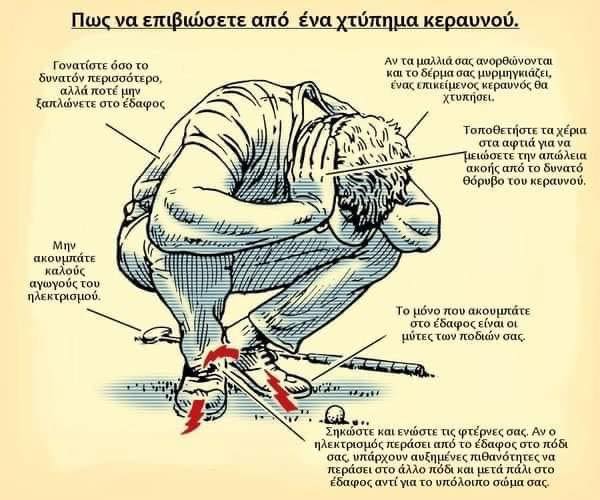 Πως να επιβιώσετε από ένα χτύπημα κεραυνού.

Γονατίστε όσο το δυνατόν περισσότερο, αλλά ποτέ μην ξαπλώνετε στο έδαφος

Αν τα μαλλιά σας ανορθώνονται και το δέρμα σας μυρμηγκιάζει, ένας επικείμενος κεραυνός θα χτυπήσει.

Τοποθετήστε τα χέρια στα αφτιά για να μειώσετε την απώλεια ακοής από το δυνατό θόρυβο του κεραυνού.

Μην ακουμπάτε καλούς αγωγούς του ηλεκτρισμού.

Το μόνο που ακουμπάτε στο έδαφος είναι οι μύτες των ποδιών σας.

Σηκώστε και ενώστε τις φτέρνες σας. Αν ο ηλεκτρισμός περάσει από το έδαφος στο πόδι σας, υπάρχουν αυξημένες πιθανότητες να περάσει στο άλλο πόδι και μετά πάλι στο έδαφος αντί για το υπόλοιπο σώμα σας.